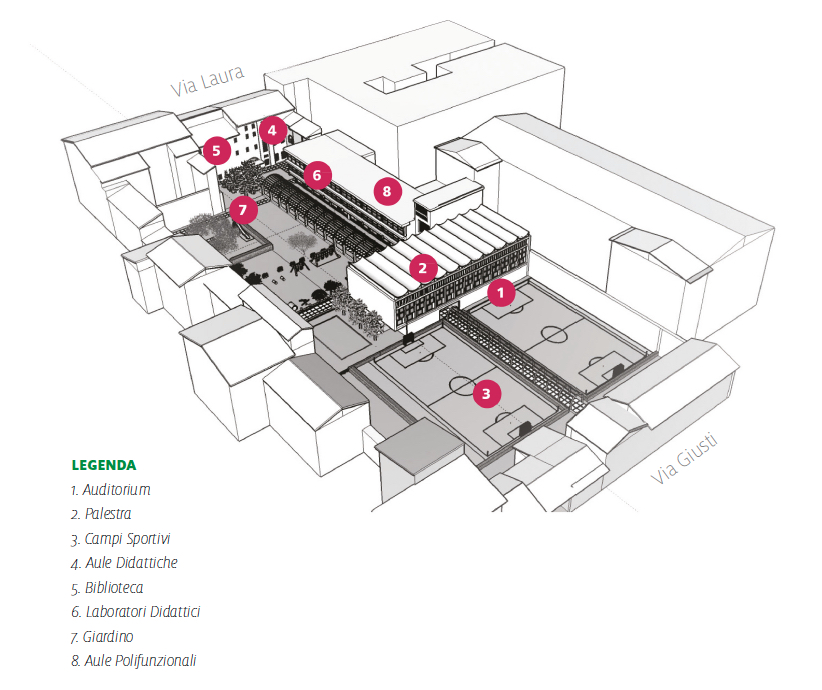 Via Laura

5
4
6
8
7
2
1
3

Via Giusti

LEGENDA
1. Auditorium
2. Palestra
3. Campi Sportivi
4. Aule Didattiche
5. Biblioteca
6. Laboratori Didattici
7. Giardino
8. Aule Polifunzionali